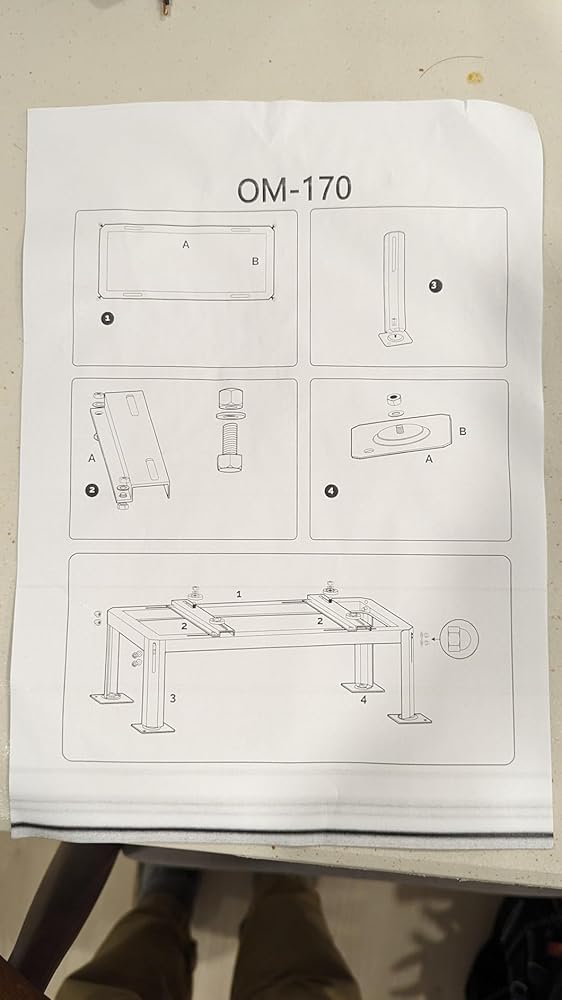 OM-170

A
B
1

3

A
2

B
A
4

1
2
2
3
4