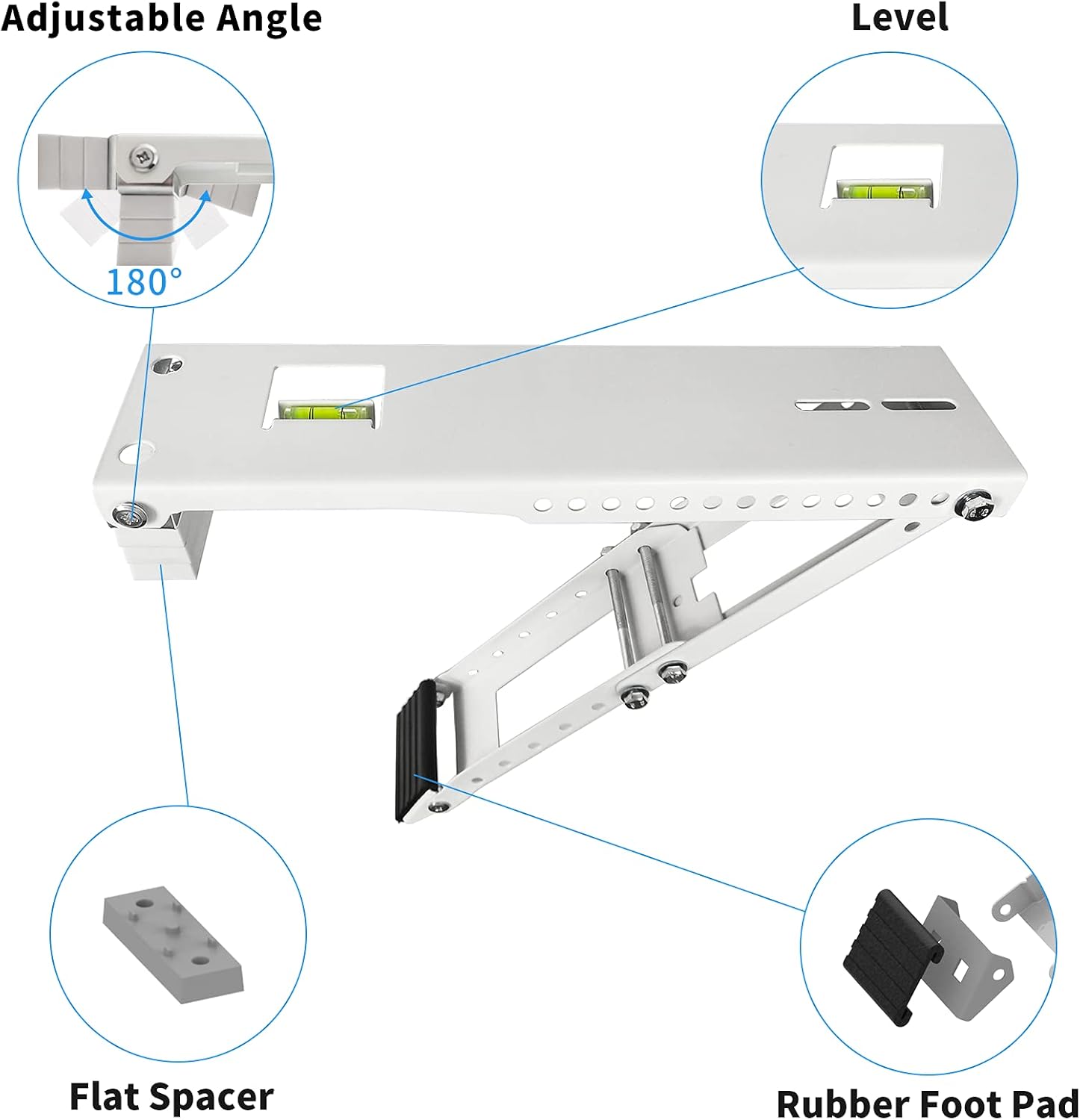 Adjustable Angle

Level

180°

Flat Spacer

Rubber Foot Pad